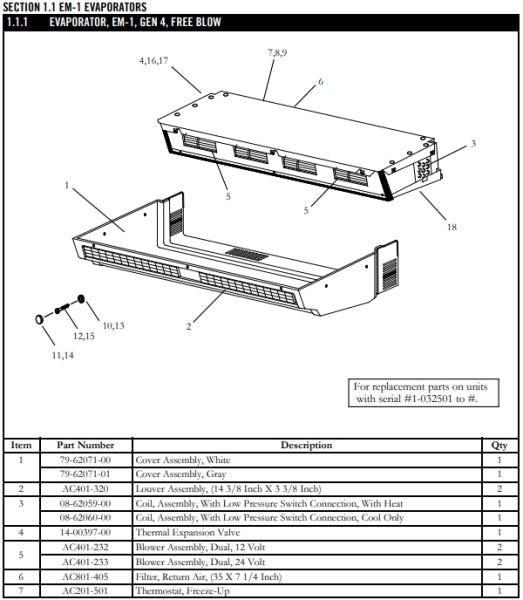 SECTION 1.1 EM-1 EVAPORATORS

1.1.1 EVAPORATOR, EM-1, GEN 4, FREE BLOW

4,16,17

7,8,9

6

3

5

5

18

1

2

10,13

12,15

11,14

For replacement parts on units with serial #1-032501 to #.

| Item | Part Number | Description | Qty |
|---|---|---|---|
| 1 | 79-62071-00 | Cover Assembly, White | 1 |
| | 79-62071-01 | Cover Assembly, Gray | 1 |
| 2 | AC401-320 | Louver Assembly, (14 3/8 Inch X 3 3/8 Inch) | 2 |
| 3 | 08-62059-00 | Coil, Assembly, With Low Pressure Switch Connection, With Heat | 1 |
| | 08-62060-00 | Coil, Assembly, With Low Pressure Switch Connection, Cool Only | 1 |
| 4 | 14-00397-00 | Thermal Expansion Valve | 1 |
| 5 | AC401-232 | Blower Assembly, Dual, 12 Volt | 2 |
| | AC401-233 | Blower Assembly, Dual, 24 Volt | 2 |
| 6 | AC801-405 | Filter, Return Air, (35 X 7 1/4 Inch) | 1 |
| 7 | AC201-501 | Thermostat, Freeze-Up | 1 |