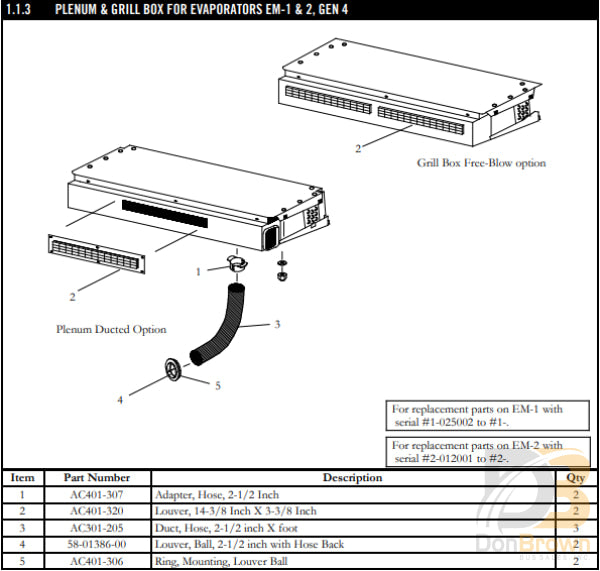 1.1.3 PLENUM & GRILL BOX FOR EVAPORATORS EM-1 & 2, GEN 4

2

Grill Box Free-Blow option

1

2

Plenum Ducted Option

3

4

5

For replacement parts on EM-1 with serial #1-025002 to #1-.

For replacement parts on EM-2 with serial #2-012001 to #2-.

| Item | Part Number | Description | Qty |
|---|---|---|---|
| 1 | AC401-307 | Adapter, Hose, 2-1/2 Inch | 2 |
| 2 | AC401-320 | Louver, 14-3/8 Inch X 3-3/8 Inch | 2 |
| 3 | AC301-205 | Duct, Hose, 2-1/2 inch X foot | 3 |
| 4 | 58-01386-00 | Louver, Ball, 2-1/2 inch with Hose Back | 2 |
| 5 | AC401-306 | Ring, Mounting, Louver Ball | 2 |

DonBrown BUS SALES, INC.