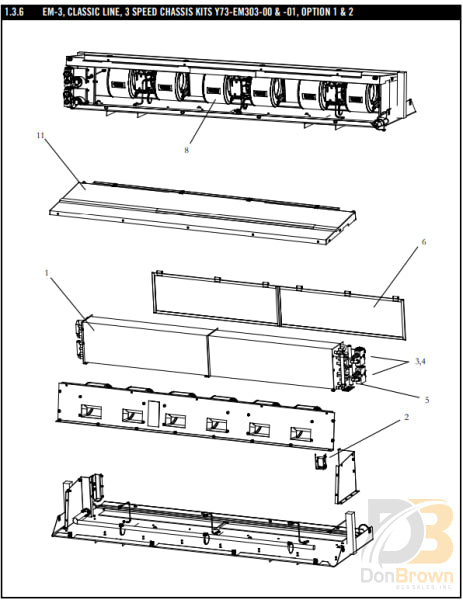 1.3.6 EM-3, CLASSIC LINE, 3 SPEED CHASSIS KITS Y73-EM303-00 & -01, OPTION 1 & 2

8

11

6

1

3,4

5

2

DonBrown
BUS SALES, INC.