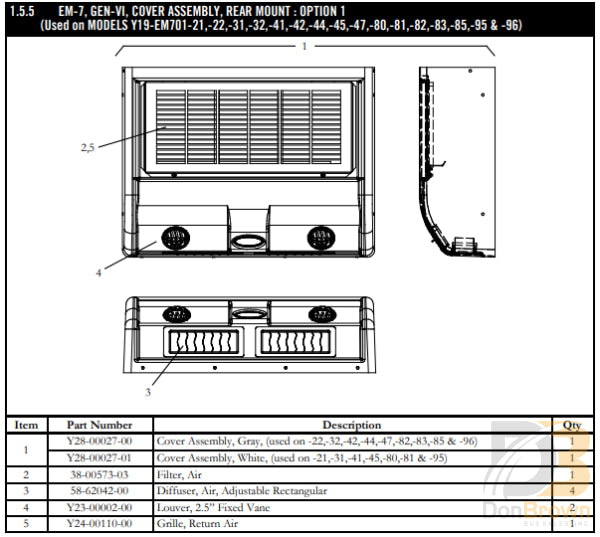 1.5.5 EM-7, GEN-VI, COVER ASSEMBLY, REAR MOUNT : OPTION 1
(Used on MODELS Y19-EM701-21,-22,-31,-32,-41,-42,-44,-45,-47,-80,-81,-82,-83,-85,-95 & -96)

1

2,5

4

3

| Item | Part Number | Description | Qty |
|---|---|---|---|
| 1 | Y28-00027-00 | Cover Assembly, Gray, (used on -22,-32,-42,-44,-47,-82,-83,-85 & -96) | 1 |
| | Y28-00027-01 | Cover Assembly, White, (used on -21,-31,-41,-45,-80,-81 & -95) | 1 |
| 2 | 38-00573-03 | Filter, Air | 1 |
| 3 | 58-62042-00 | Diffuser, Air, Adjustable Rectangular | 4 |
| 4 | Y23-00002-00 | Louver, 2.5" Fixed Vane | 2 |
| 5 | Y24-00110-00 | Grille, Return Air | 1 |

DonBrown
BUS SALES INC