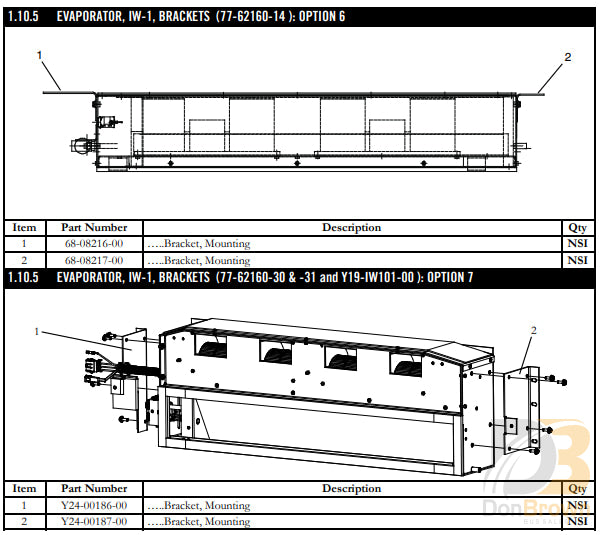 1.10.5 EVAPORATOR, IW-1, BRACKETS (77-62160-14 ): OPTION 6

1

2

| Item | Part Number | Description | Qty |
|---|---|---|---|
| 1 | 68-08216-00 | …..Bracket, Mounting | NSI |
| 2 | 68-08217-00 | …..Bracket, Mounting | NSI |

1.10.5 EVAPORATOR, IW-1, BRACKETS (77-62160-30 & -31 and Y19-IW101-00 ): OPTION 7

1

2

| Item | Part Number | Description | Qty |
|---|---|---|---|
| 1 | Y24-00186-00 | …..Bracket, Mounting | NSI |
| 2 | Y24-00187-00 | …..Bracket, Mounting | NSI |

DonBrown
BUS SAL