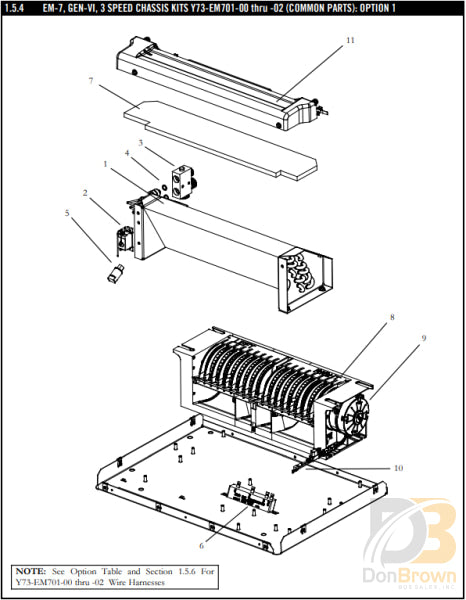 1.5.4 EM-7, GEN-VI, 3 SPEED CHASSIS KITS Y73-EM701-00 thru -02 (COMMON PARTS): OPTION 1

11

7

3

4

1

2

5

8

9

10

6

NOTE: See Option Table and Section 1.5.6 For Y73-EM701-00 thru -02 Wire Harnesses

DonBrown
BUS SALES, INC.